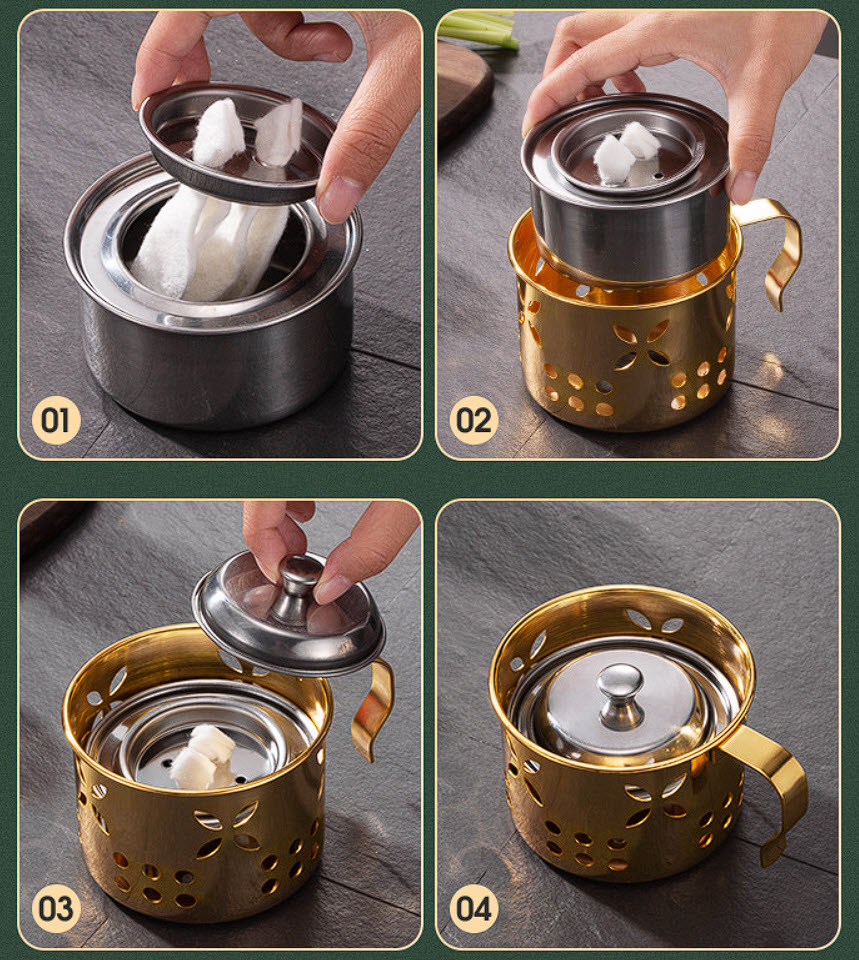 01

02

03

04