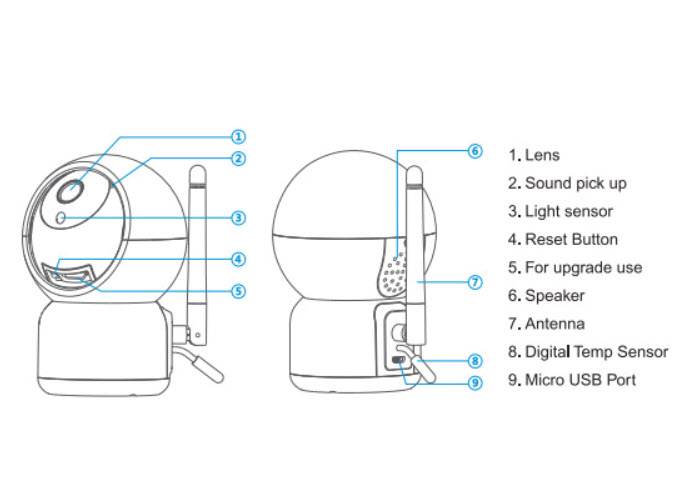 1
2
3
4
5

6
7
8
9

1. Lens
2. Sound pick up
3. Light sensor
4. Reset Button
5. For upgrade use
6. Speaker
7. Antenna
8. Digital Temp Sensor
9. Micro USB Port