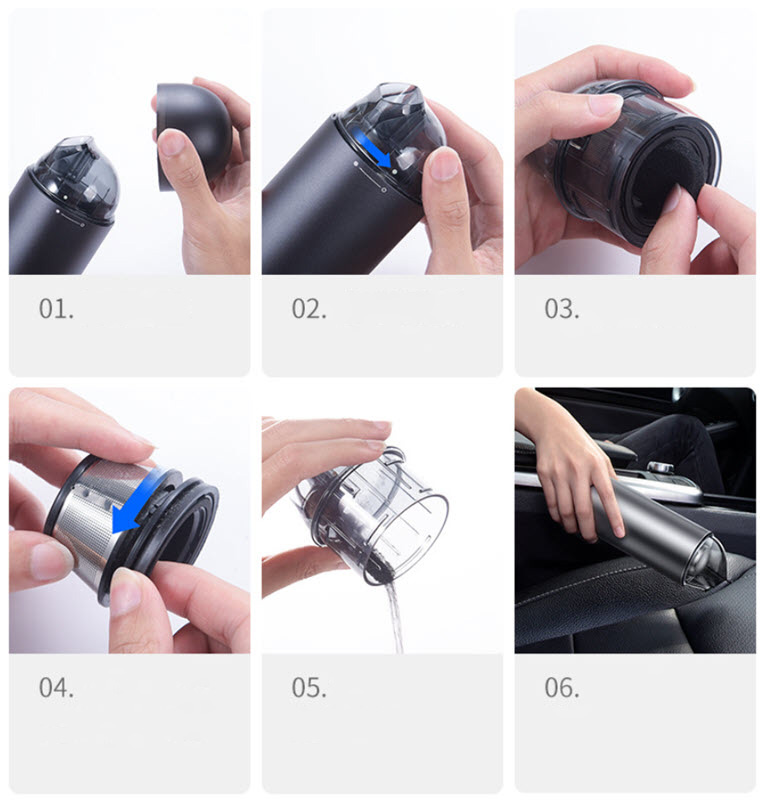 01.

02.

03.

04.

05.

06.