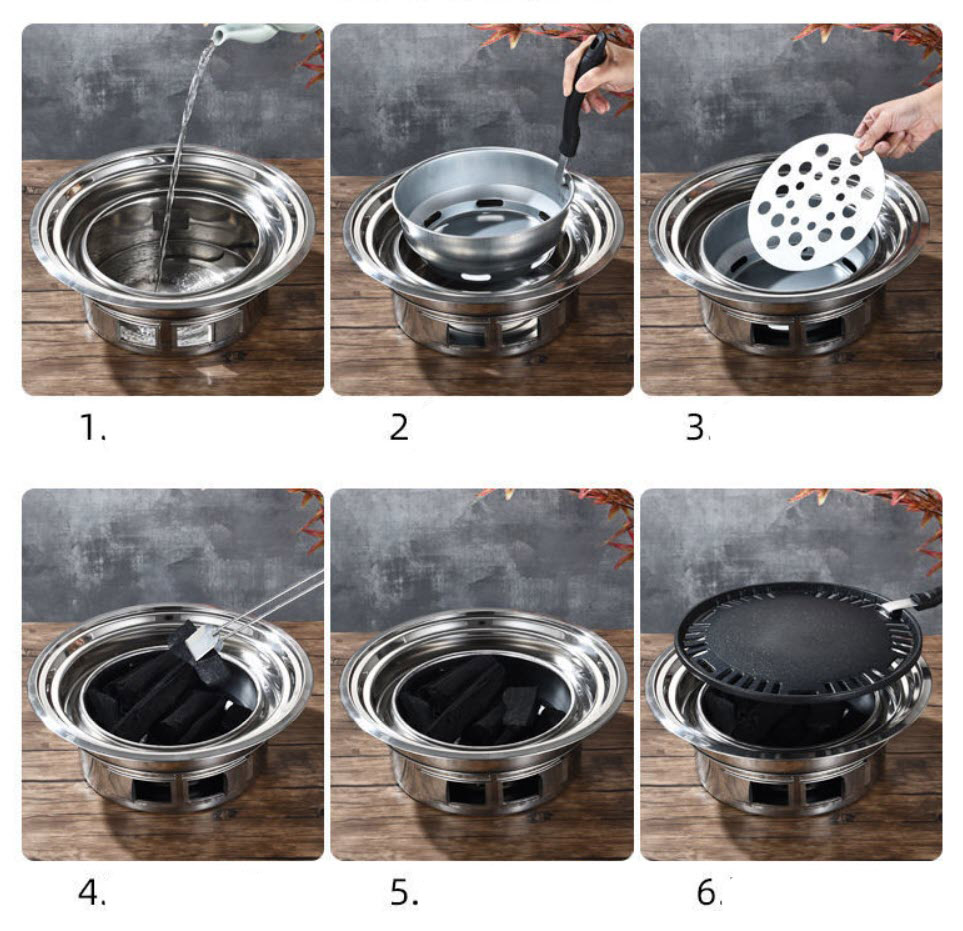 1.

2

3.

4.

5.

6.