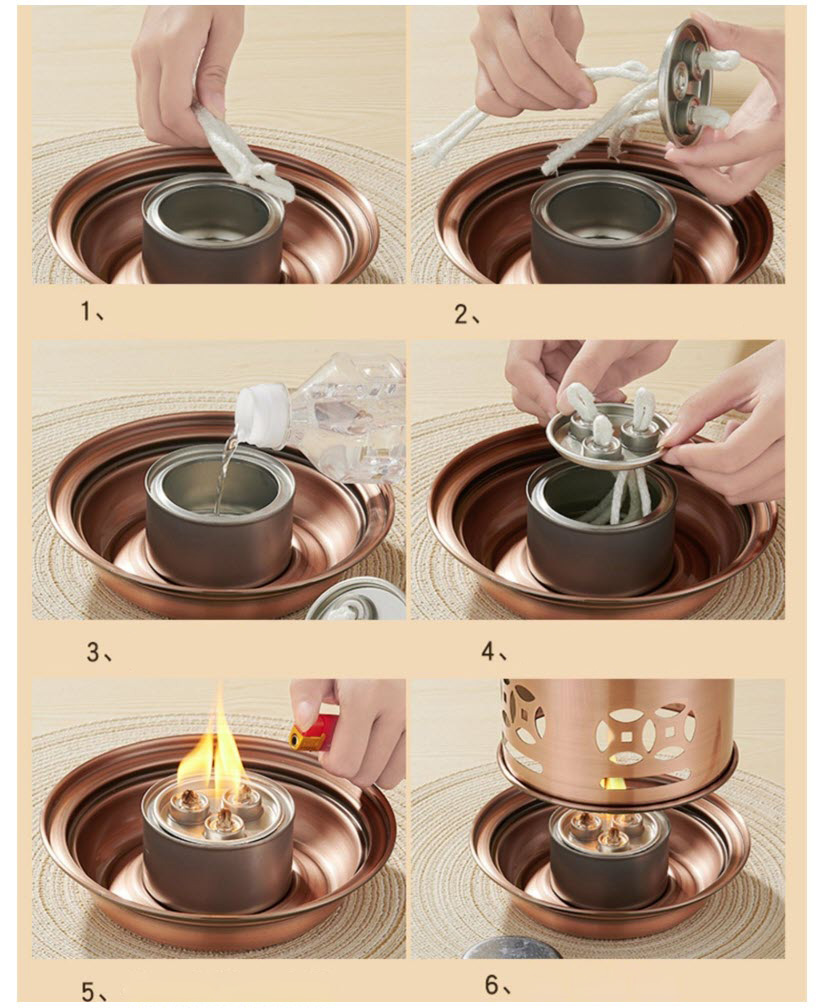 1、

2、

3、

4、

5、

6、